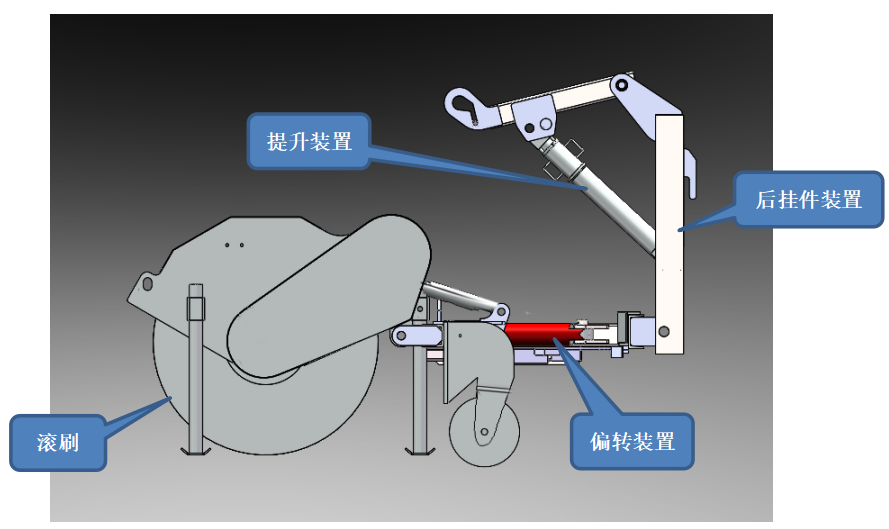 提升装置

后挂件装置

滚刷

偏转装置