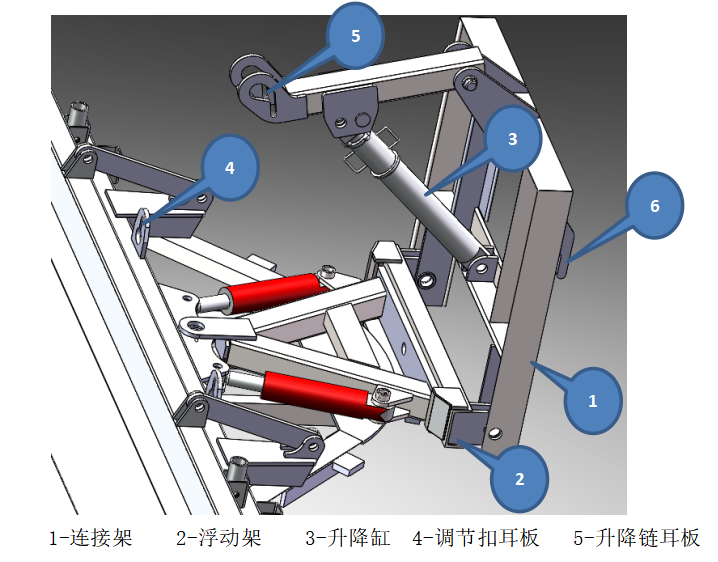 5

3

4

6

1

2

1-连接架　2-浮动架　3-升降缸　4-调节扣耳板　5-升降链耳板